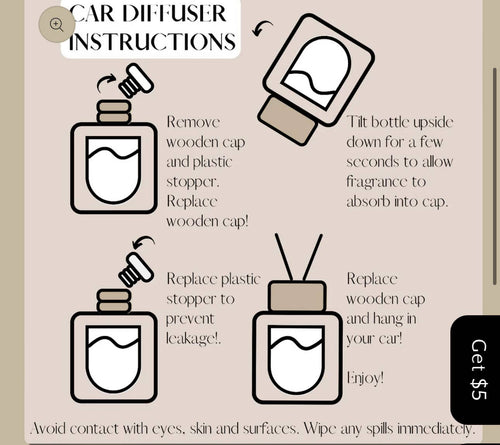 CAR DIFFUSER INSTRUCTIONS

Remove wooden cap and plastic stopper. Replace wooden cap!

Tilt bottle upside down for a few seconds to allow fragrance to absorb into cap.

Replace plastic stopper to prevent leakage!.

Replace wooden cap and hang in your car!

Enjoy!

Get $5

Avoid contact with eyes, skin and surfaces. Wipe any spills immediately.